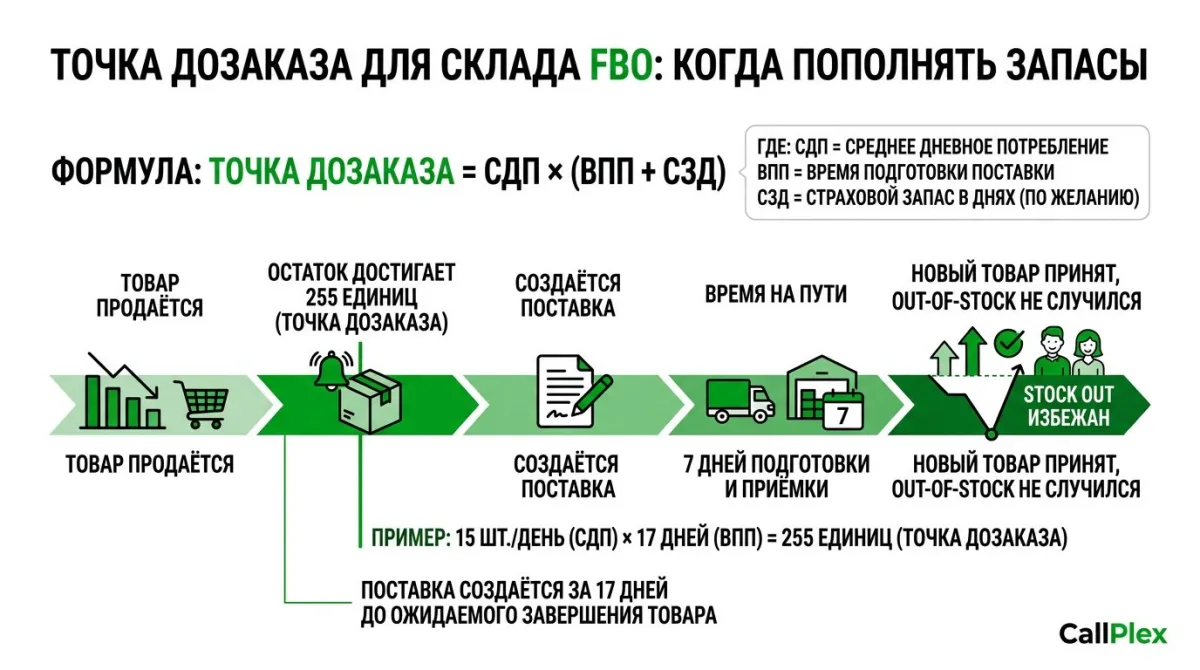 ТОЧКА ДОЗАКАЗА ДЛЯ СКЛАДА FBO: КОГДА ПОПОЛНЯТЬ ЗАПАСЫ

ФОРМУЛА: ТОЧКА ДОЗАКАЗА = СДП × (ВПП + СЗД)

ГДЕ: СДП = СРЕДНЕЕ ДНЕВНОЕ ПОТРЕБЛЕНИЕ
ВПП = ВРЕМЯ ПОДГОТОВКИ ПОСТАВКИ
СЗД = СТРАХОВОЙ ЗАПАС В ДНЯХ (ПО ЖЕЛАНИЮ)

ТОВАР ПРОДАЁТСЯ

ОСТАТОК ДОСТИГАЕТ 255 ЕДИНИЦ (ТОЧКА ДОЗАКАЗА)

СОЗДАЁТСЯ ПОСТАВКА

ВРЕМЯ НА ПУТИ

НОВЫЙ ТОВАР ПРИНЯТ, OUT-OF-STOCK НЕ СЛУЧИЛСЯ

7

STOCK OUT ИЗБЕЖАН

ТОВАР ПРОДАЁТСЯ

СОЗДАЁТСЯ ПОСТАВКА

7 ДНЕЙ ПОДГОТОВКИ И ПРИЁМКИ

НОВЫЙ ТОВАР ПРИНЯТ, OUT-OF-STOCK НЕ СЛУЧИЛСЯ

ПРИМЕР: 15 ШТ./ДЕНЬ (СДП) × 17 ДНЕЙ (ВПП) = 255 ЕДИНИЦ (ТОЧКА ДОЗАКАЗА)

ПОСТАВКА СОЗДАЁТСЯ ЗА 17 ДНЕЙ ДО ОЖИДАЕМОГО ЗАВЕРШЕНИЯ ТОВАРА

CallPlex