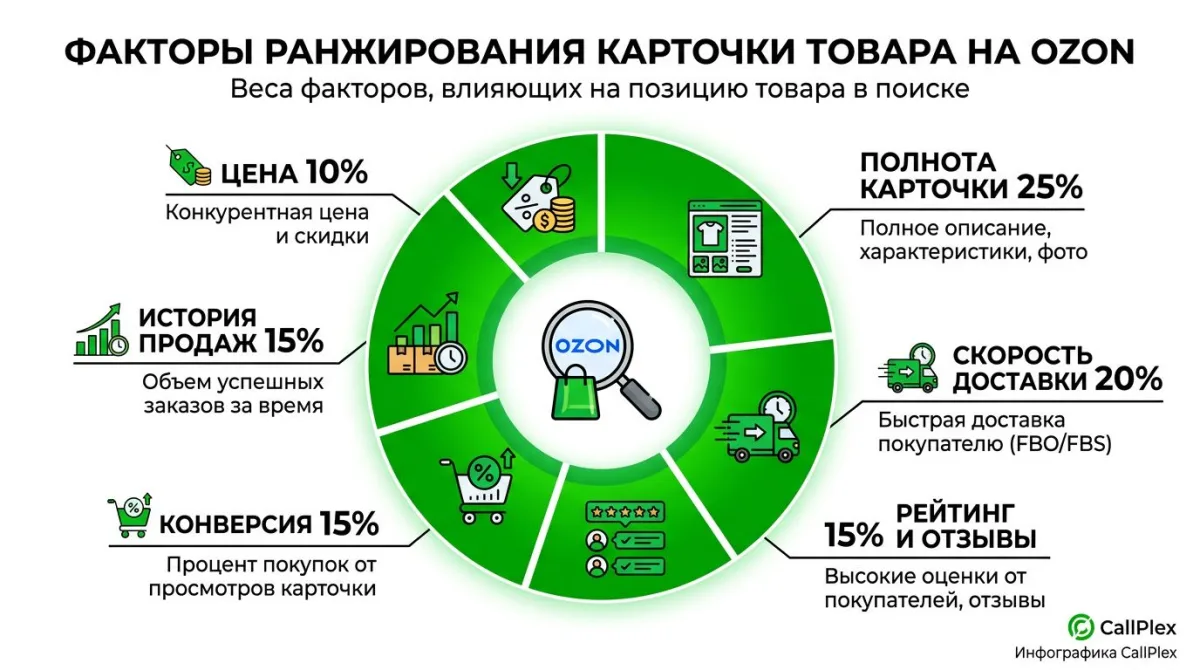 ФАКТОРЫ РАНЖИРОВАНИЯ КАРТОЧКИ ТОВАРА НА OZON

Веса факторов, влияющих на позицию товара в поиске

ЦЕНА 10%

Конкурентная цена и скидки

ИСТОРИЯ ПРОДАЖ 15%

Объем успешных заказов за время

КОНВЕРСИЯ 15%

Процент покупок от просмотров карточки

OZON

ПОЛНОТА КАРТОЧКИ 25%

Полное описание, характеристики, фото

СКОРОСТЬ ДОСТАВКИ 20%

Быстрая доставка покупателю (FBO/FBS)

15% РЕЙТИНГ И ОТЗЫВЫ

Высокие оценки от покупателей, отзывы

CallPlex

Инфографика CallPlex