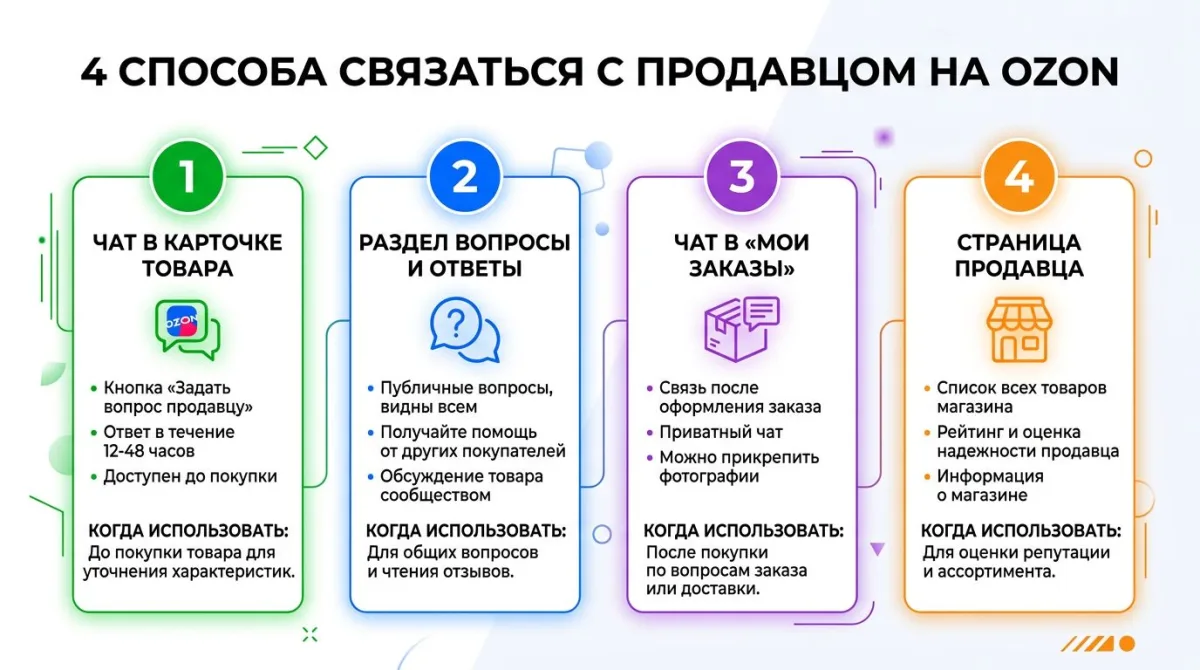 4 СПОСОБА СВЯЗАТЬСЯ С ПРОДАВЦОМ НА OZON

1

ЧАТ В КАРТОЧКЕ ТОВАРА

OZON

• Кнопка «Задать вопрос продавцу»
• Ответ в течение 12-48 часов
• Доступен до покупки

КОГДА ИСПОЛЬЗОВАТЬ:
До покупки товара для уточнения характеристик.

2

РАЗДЕЛ ВОПРОСЫ И ОТВЕТЫ

?

• Публичные вопросы, видны всем
• Получайте помощь от других покупателей
• Обсуждение товара сообществом

КОГДА ИСПОЛЬЗОВАТЬ:
Для общих вопросов и чтения отзывов.

3

ЧАТ В «МОИ ЗАКАЗЫ»

• Связь после оформления заказа
• Приватный чат
• Можно прикрепить фотографии

КОГДА ИСПОЛЬЗОВАТЬ:
После покупки по вопросам заказа или доставки.

4

СТРАНИЦА ПРОДАВЦА

• Список всех товаров магазина
• Рейтинг и оценка надежности продавца
• Информация о магазине

КОГДА ИСПОЛЬЗОВАТЬ:
Для оценки репутации и ассортимента.