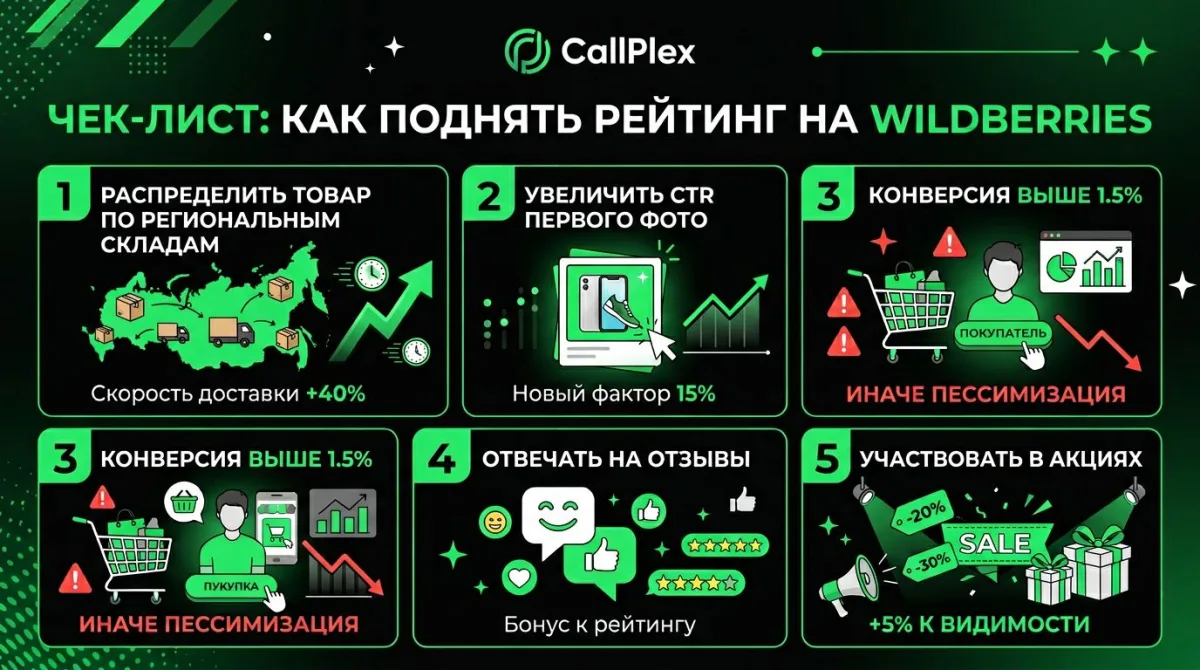 CallPlex

ЧЕК-ЛИСТ: КАК ПОДНЯТЬ РЕЙТИНГ НА WILDBERRIES

1 РАСПРЕДЕЛИТЬ ТОВАР ПО РЕГИОНАЛЬНЫМ СКЛАДАМ

Скорость доставки +40%

2 УВЕЛИЧИТЬ CTR ПЕРВОГО ФОТО

Новый фактор 15%

3 КОНВЕРСИЯ ВЫШЕ 1.5%

ПОКУПАТЕЛЬ

ИНАЧЕ ПЕССИМИЗАЦИЯ

3 КОНВЕРСИЯ ВЫШЕ 1.5%

ПУКУПКА

ИНАЧЕ ПЕССИМИЗАЦИЯ

4 ОТВЕЧАТЬ НА ОТЗЫВЫ

Бонус к рейтингу

5 УЧАСТВОВАТЬ В АКЦИЯХ

-20%

-30%

SALE

+5% К ВИДИМОСТИ