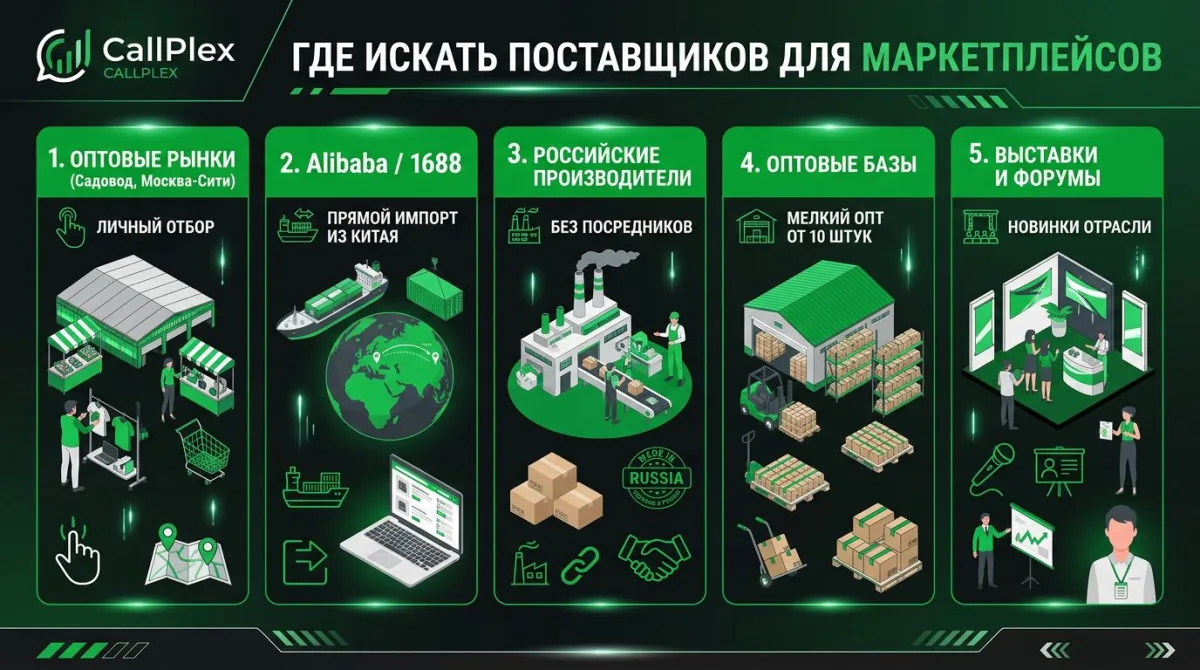 CallPlex
CALLPLEX

ГДЕ ИСКАТЬ ПОСТАВЩИКОВ ДЛЯ МАРКЕТПЛЕЙСОВ

1. ОПТОВЫЕ РЫНКИ (Садовод, Москва-Сити)

ЛИЧНЫЙ ОТБОР

2. Alibaba / 1688

ПРЯМОЙ ИМПОРТ ИЗ КИТАЯ

3. РОССИЙСКИЕ ПРОИЗВОДИТЕЛИ

БЕЗ ПОСРЕДНИКОВ

MADE IN RUSSIA

4. ОПТОВЫЕ БАЗЫ

МЕЛКИЙ ОПТ ОТ 10 ШТУК

5. ВЫСТАВКИ И ФОРУМЫ

НОВИНКИ ОТРАСЛИ