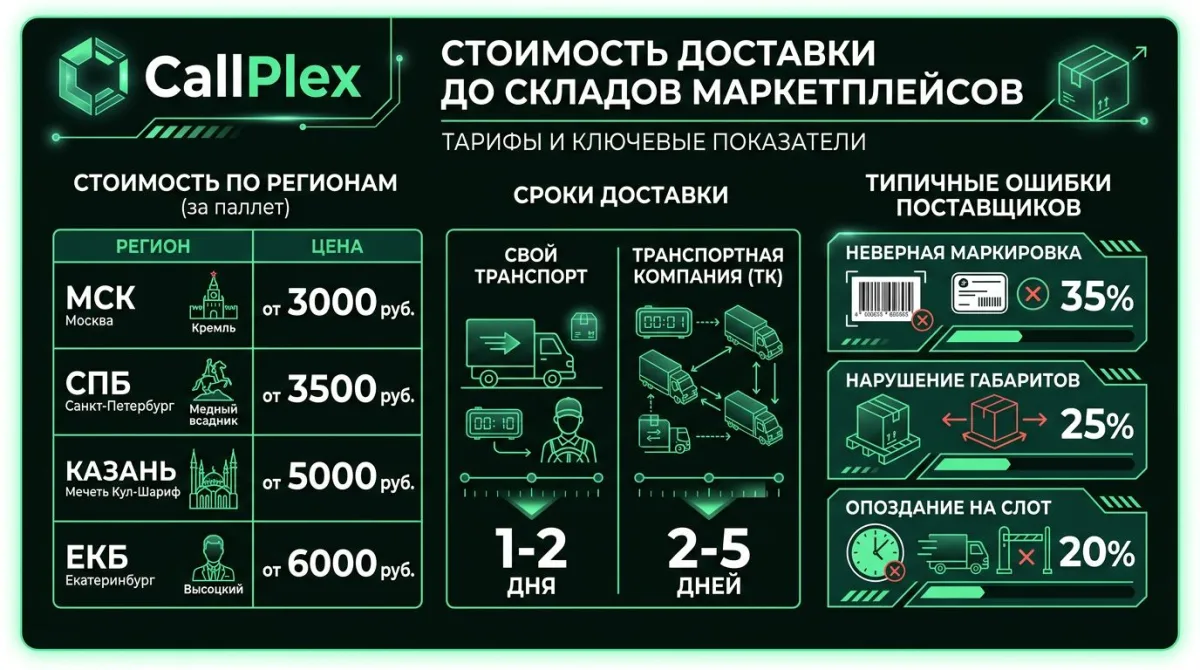 CallPlex

СТОИМОСТЬ ДОСТАВКИ ДО СКЛАДОВ МАРКЕТПЛЕЙСОВ

ТАРИФЫ И КЛЮЧЕВЫЕ ПОКАЗАТЕЛИ

СТОИМОСТЬ ПО РЕГИОНАМ (за паллет)

| РЕГИОН | ЦЕНА |
|---|---|
| МСК Москва Кремль | от 3000 руб. |
| СПБ Санкт-Петербург Медный всадник | от 3500 руб. |
| КАЗАНЬ Мечеть Кул-Шариф | от 5000 руб. |
| ЕКБ Екатеринбург Высоцкий | от 6000 руб. |

СРОКИ ДОСТАВКИ

СВОЙ ТРАНСПОРТ

00:10

1-2 ДНЯ

ТРАНСПОРТНАЯ КОМПАНИЯ (ТК)

00:01

2-5 ДНЕЙ

ТИПИЧНЫЕ ОШИБКИ ПОСТАВЩИКОВ

НЕВЕРНАЯ МАРКИРОВКА 35%

НАРУШЕНИЕ ГАБАРИТОВ 25%

ОПОЗДАНИЕ НА СЛОТ 20%