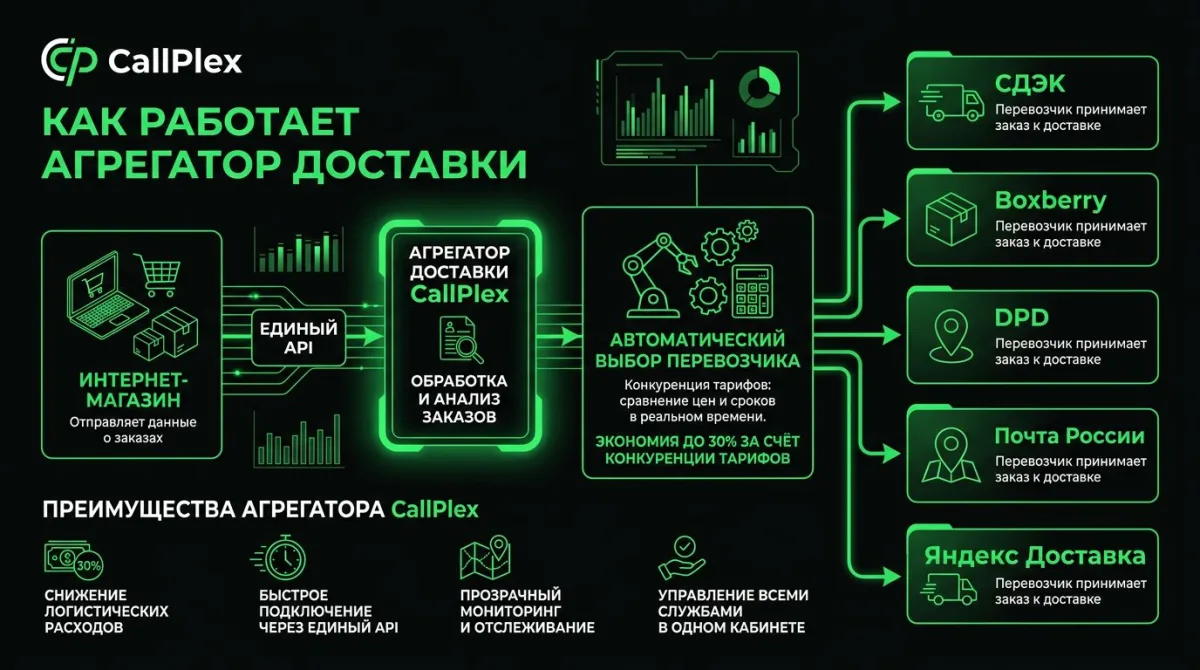 CallPlex

КАК РАБОТАЕТ АГРЕГАТОР ДОСТАВКИ

ИНТЕРНЕТ-МАГАЗИН
Отправляет данные о заказах

ЕДИНЫЙ API

АГРЕГАТОР ДОСТАВКИ CallPlex
ОБРАБОТКА И АНАЛИЗ ЗАКАЗОВ

АВТОМАТИЧЕСКИЙ ВЫБОР ПЕРЕВОЗЧИКА
Конкуренция тарифов: сравнение цен и сроков в реальном времени.
ЭКОНОМИЯ ДО 30% ЗА СЧЁТ КОНКУРЕНЦИИ ТАРИФОВ

СДЭК
Перевозчик принимает заказ к доставке

Boxberry
Перевозчик принимает заказ к доставке

DPD
Перевозчик принимает заказ к доставке

Почта России
Перевозчик принимает заказ к доставке

Яндекс Доставка
Перевозчик принимает заказ к доставке

ПРЕИМУЩЕСТВА АГРЕГАТОРА CallPlex

30%
СНИЖЕНИЕ ЛОГИСТИЧЕСКИХ РАСХОДОВ

БЫСТРОЕ ПОДКЛЮЧЕНИЕ ЧЕРЕЗ ЕДИНЫЙ API

ПРОЗРАЧНЫЙ МОНИТОРИНГ И ОТСЛЕЖИВАНИЕ

УПРАВЛЕНИЕ ВСЕМИ СЛУЖБАМИ В ОДНОМ КАБИНЕТЕ